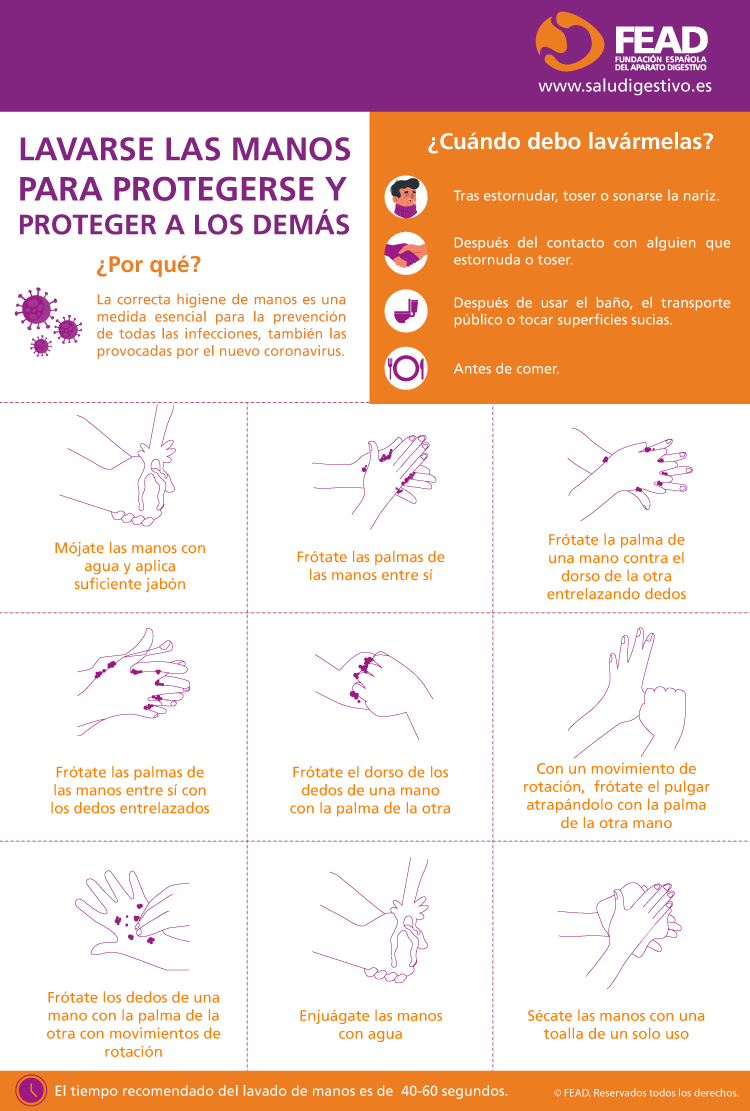 FEAD
FUNDACIÓN ESPAÑOLA DEL APARATO DIGESTIVO
www.saludigestivo.es

LAVARSE LAS MANOS PARA PROTEGERSE Y PROTEGER A LOS DEMÁS

¿Por qué?

La correcta higiene de manos es una medida esencial para la prevención de todas las infecciones, también las provocadas por el nuevo coronavirus.

¿Cuándo debo lavármelas?

Tras estornudar, toser o sonarse la nariz.

Después del contacto con alguien que estornuda o toser.

Después de usar el baño, el transporte público o tocar superficies sucias.

Antes de comer.

Mójate las manos con agua y aplica suficiente jabón

Frótate las palmas de las manos entre sí

Frótate la palma de una mano contra el dorso de la otra entrelazando dedos

Frótate las palmas de las manos entre sí con los dedos entrelazados

Frótate el dorso de los dedos de una mano con la palma de la otra

Con un movimiento de rotación, frótate el pulgar atrapándolo con la palma de la otra mano

Frótate los dedos de una mano con la palma de la otra con movimientos de rotación

Enjuágate las manos con agua

Sécate las manos con una toalla de un solo uso

El tiempo recomendado del lavado de manos es de 40-60 segundos.

© FEAD. Reservados todos los derechos.